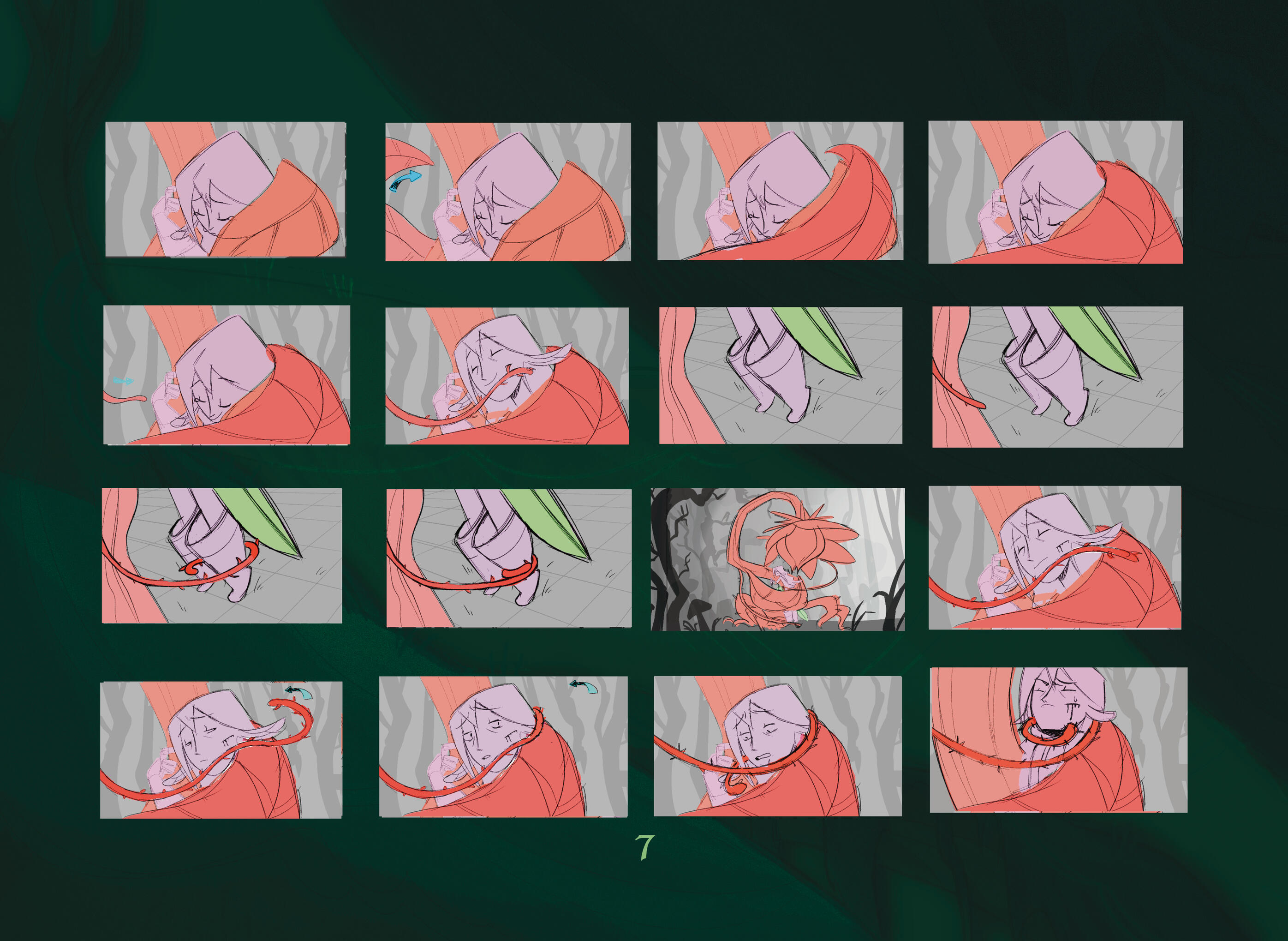 7