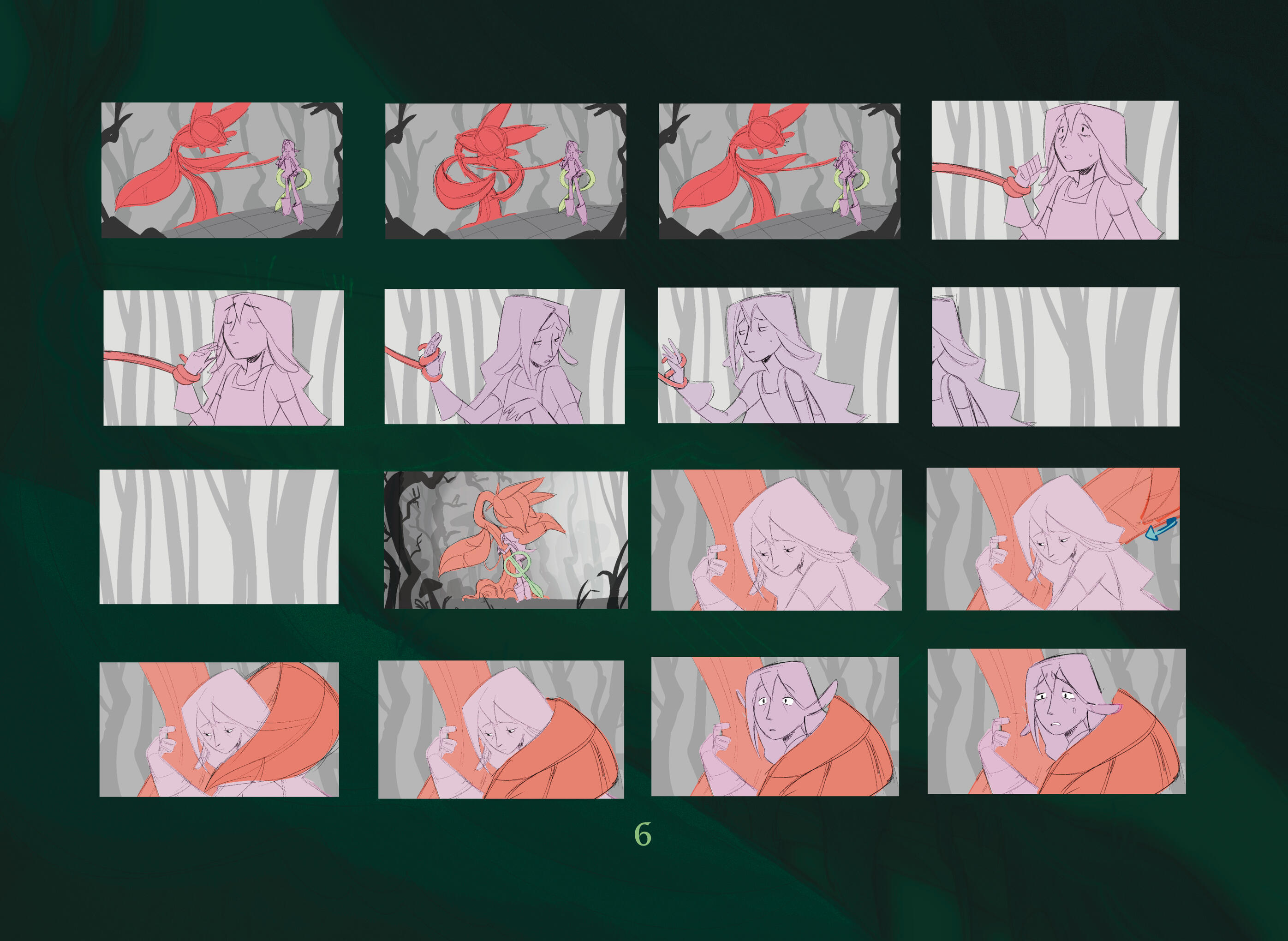 6